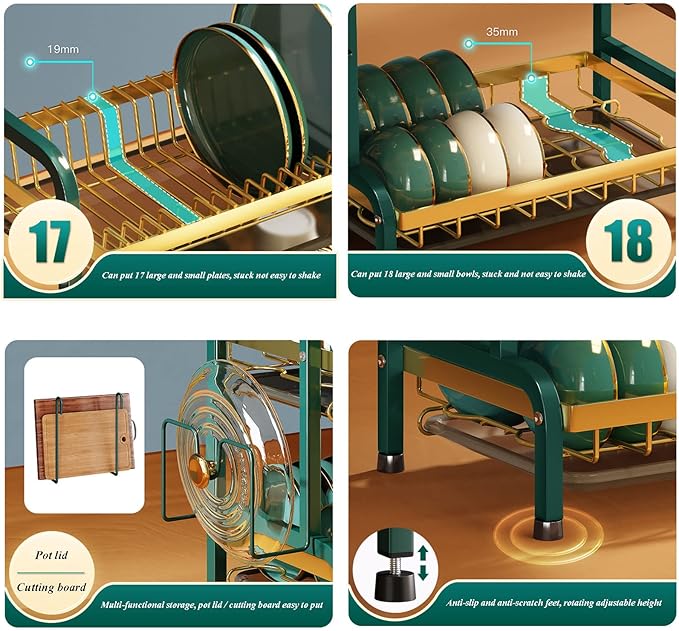 19mm

17

Can put 17 large and small plates, stuck not easy to shake

35mm

18

Can put 18 large and small bowls, stuck and not easy to shake

Pot lid

Cutting board

Multi-functional storage, pot lid / cutting board easy to put

Anti-slip and anti-scratch feet, rotating adjustable height